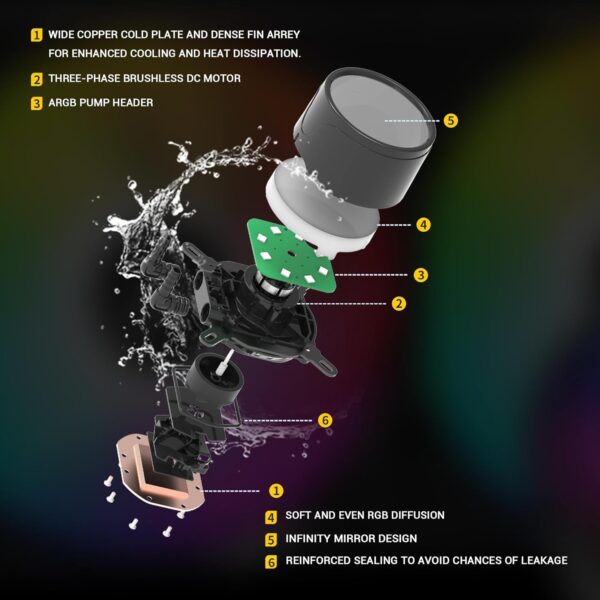 1 WIDE COPPER COLD PLATE AND DENSE FIN ARREY FOR ENHANCED COOLING AND HEAT DISSIPATION.

2 THREE-PHASE BRUSHLESS DC MOTOR

3 ARGB PUMP HEADER

5

4

3

2

6

1

4 SOFT AND EVEN RGB DIFFUSION

5 INFINITY MIRROR DESIGN

6 REINFORCED SEALING TO AVOID CHANCES OF LEAKAGE